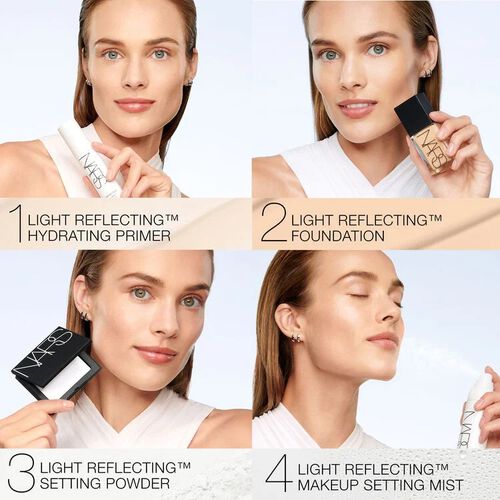 NARS

1 LIGHT REFLECTING™ HYDRATING PRIMER

NARS

2 LIGHT REFLECTING™ FOUNDATION

NARS

3 LIGHT REFLECTING™ SETTING POWDER

NARS

4 LIGHT REFLECTING™ MAKEUP SETTING MIST